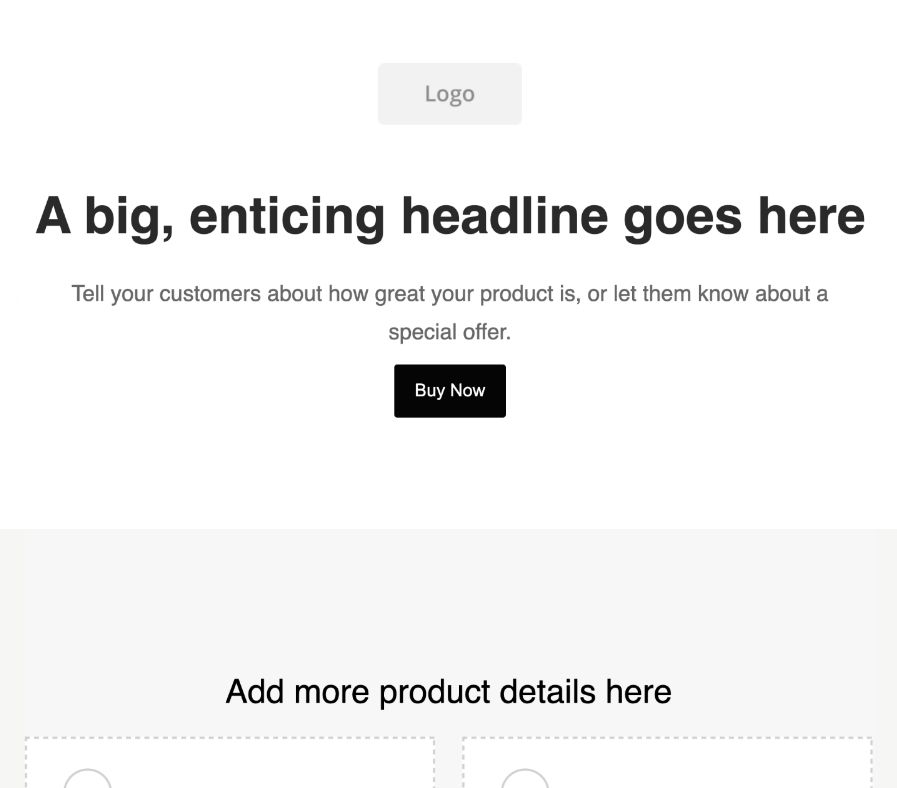 Logo

A big, enticing headline goes here

Tell your customers about how great your product is, or let them know about a special offer.

Buy Now

Add more product details here